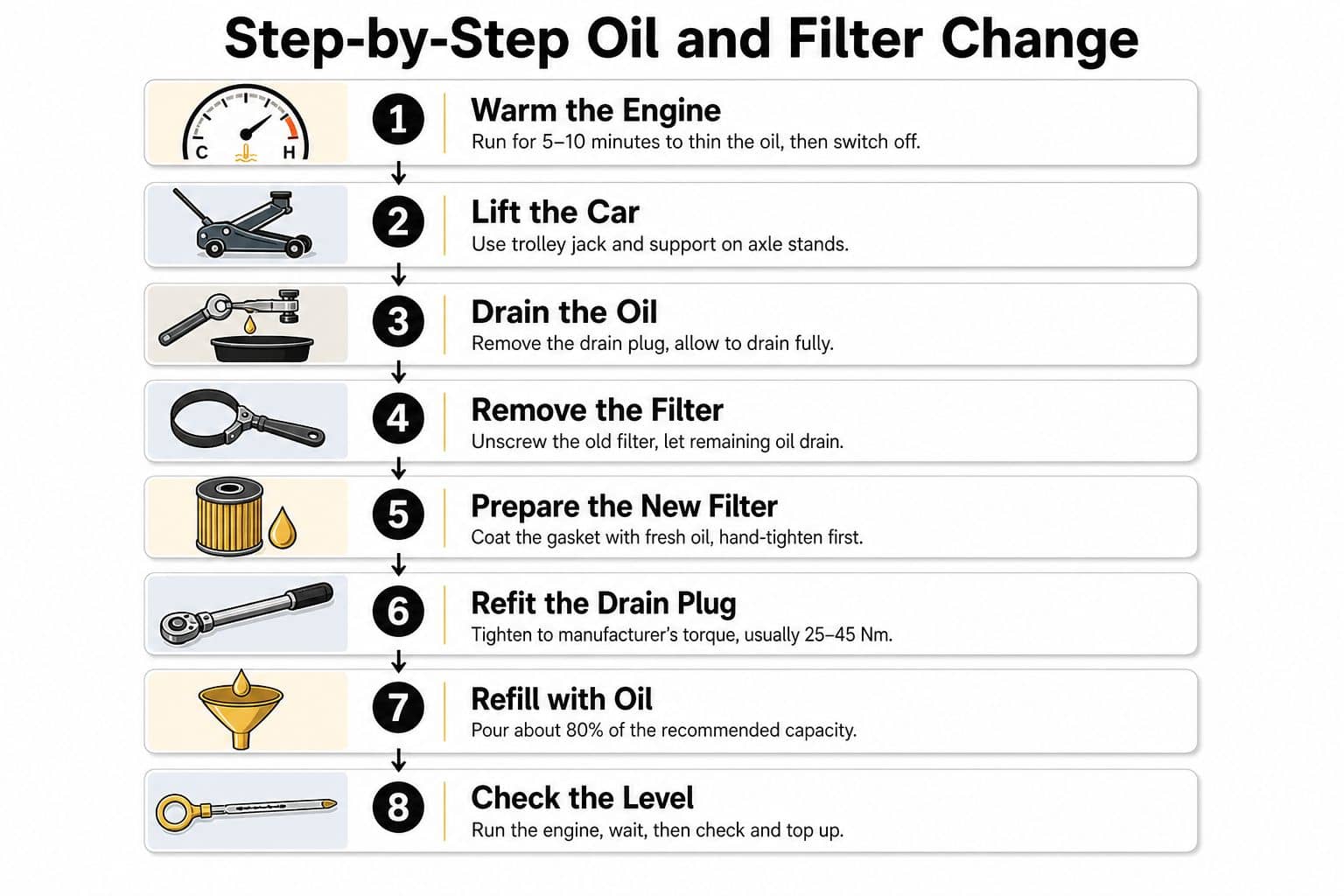 Step-by-Step Oil and Filter Change

C H

1 Warm the Engine
Run for 5–10 minutes to thin the oil, then switch off.

2 Lift the Car
Use trolley jack and support on axle stands.

3 Drain the Oil
Remove the drain plug, allow to drain fully.

4 Remove the Filter
Unscrew the old filter, let remaining oil drain.

5 Prepare the New Filter
Coat the gasket with fresh oil, hand-tighten first.

6 Refit the Drain Plug
Tighten to manufacturer's torque, usually 25–45 Nm.

7 Refill with Oil
Pour about 80% of the recommended capacity.

8 Check the Level
Run the engine, wait, then check and top up.