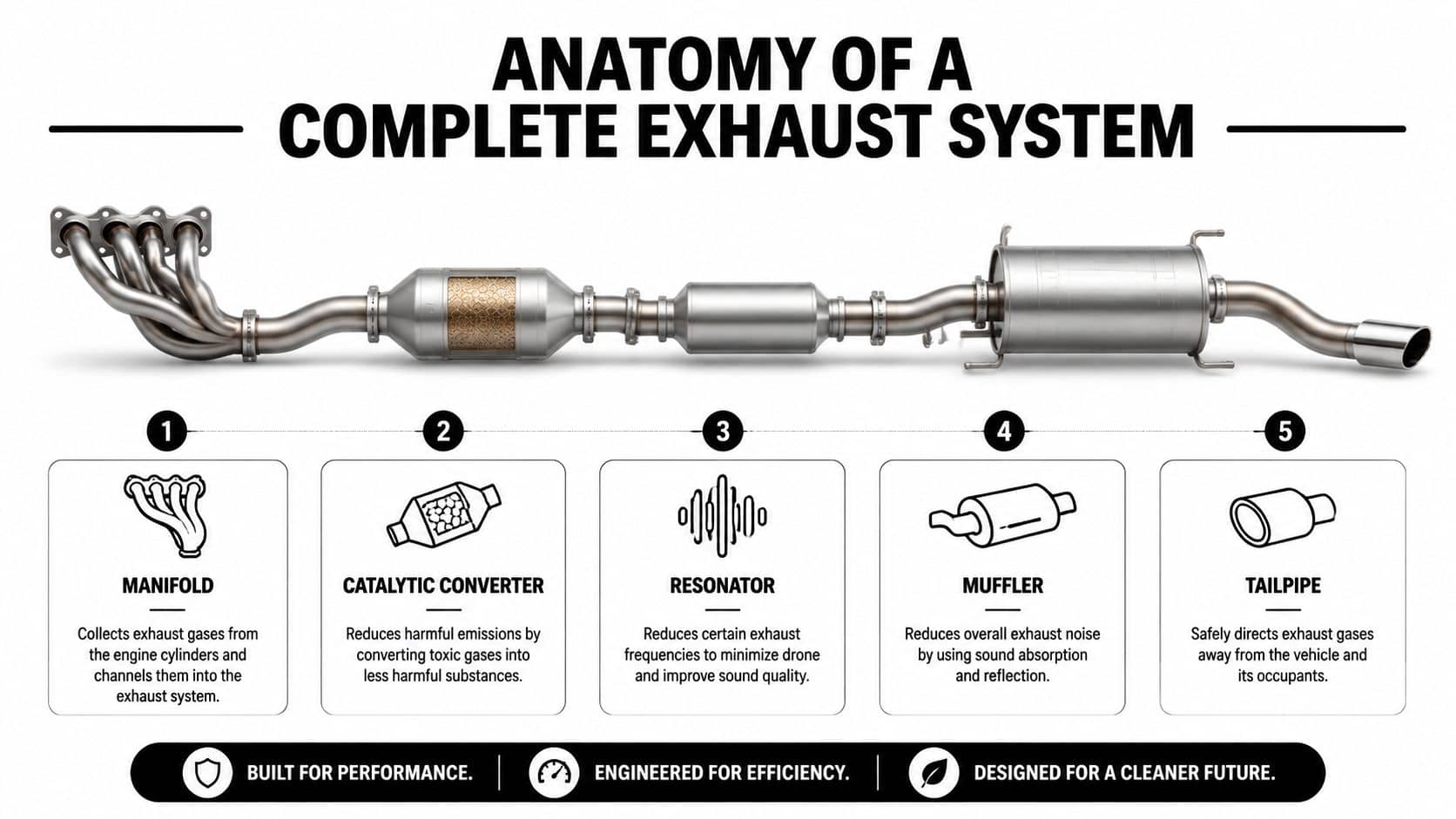 ANATOMY OF A COMPLETE EXHAUST SYSTEM

1

MANIFOLD

Collects exhaust gases from the engine cylinders and channels them into the exhaust system.

2

CATALYTIC CONVERTER

Reduces harmful emissions by converting toxic gases into less harmful substances.

3

RESONATOR

Reduces certain exhaust frequencies to minimize drone and improve sound quality.

4

MUFFLER

Reduces overall exhaust noise by using sound absorption and reflection.

5

TAILPIPE

Safely directs exhaust gases away from the vehicle and its occupants.

BUILT FOR PERFORMANCE. | ENGINEERED FOR EFFICIENCY. | DESIGNED FOR A CLEANER FUTURE.