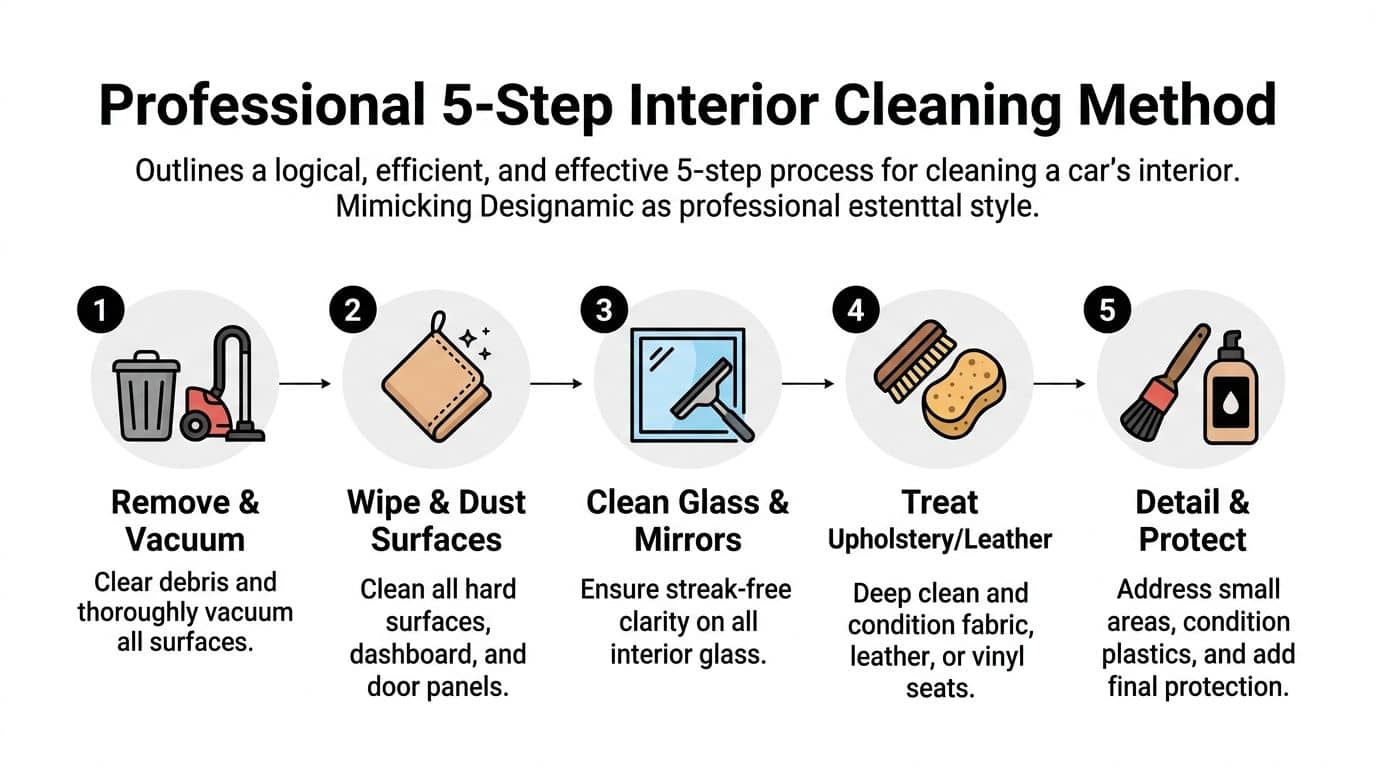 Professional 5-Step Interior Cleaning Method

Outlines a logical, efficient, and effective 5-step process for cleaning a car's interior. Mimicking Designamic as professional estenttal style.

1
Remove & Vacuum
Clear debris and thoroughly vacuum all surfaces.

2
Wipe & Dust Surfaces
Clean all hard surfaces, dashboard, and door panels.

3
Clean Glass & Mirrors
Ensure streak-free clarity on all interior glass.

4
Treat Upholstery/Leather
Deep clean and condition fabric, leather, or vinyl seats.

5
Detail & Protect
Address small areas, condition plastics, and add final protection.